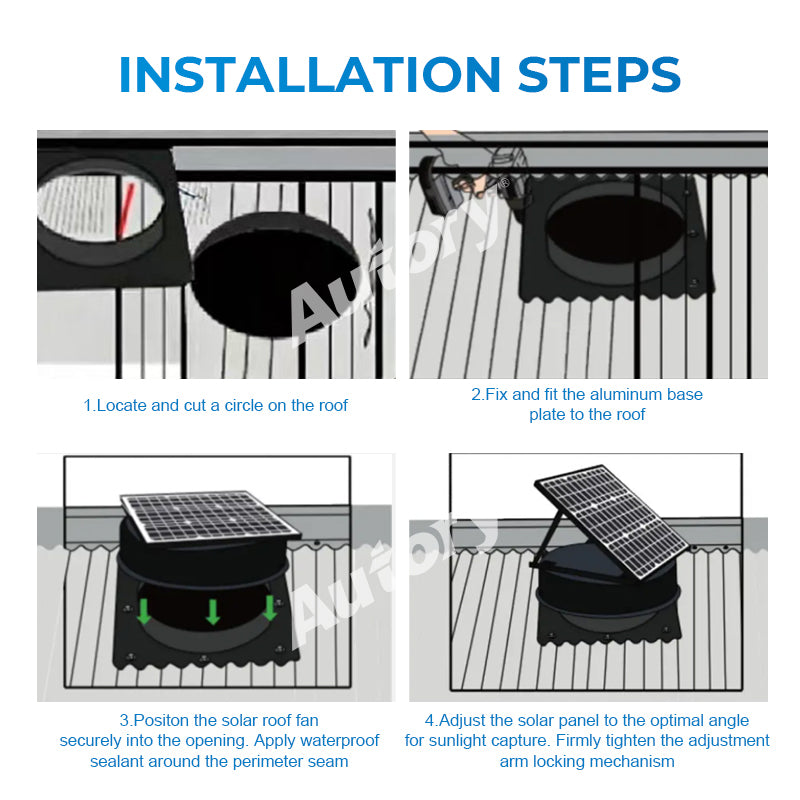 INSTALLATION STEPS

Autory®

1.Locate and cut a circle on the roof

2.Fix and fit the aluminum base plate to the roof

Autory

3.Positon the solar roof fan securely into the opening. Apply waterproof sealant around the perimeter seam

4.Adjust the solar panel to the optimal angle for sunlight capture. Firmly tighten the adjustment arm locking mechanism